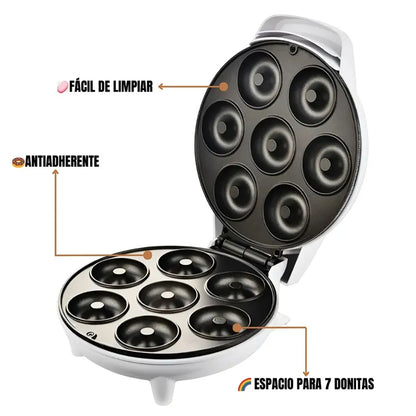 FÁCIL DE LIMPIAR

ANTIADHERENTE

ESPACIO PARA 7 DONITAS