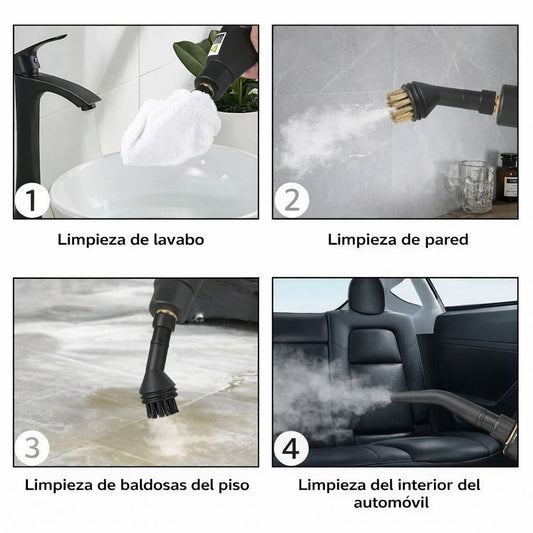 1

Limpieza de lavabo

2

Limpieza de pared

3

Limpieza de baldosas del piso

4

Limpieza del interior del automóvil